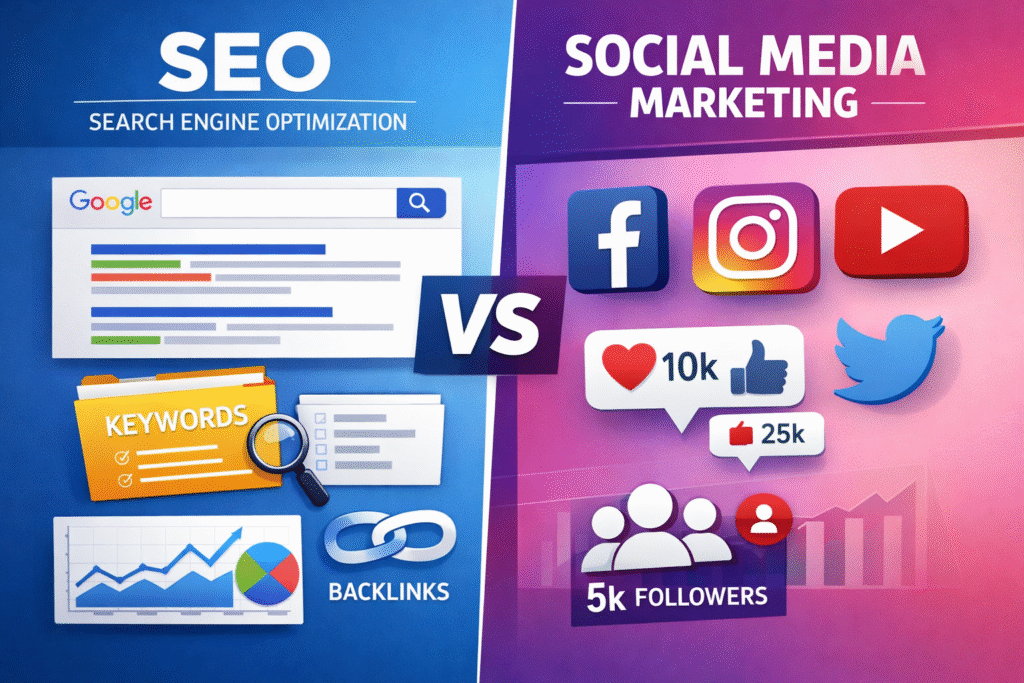 SEO
SEARCH ENGINE OPTIMIZATION

Google

KEYWORDS

BACKLINKS

VS

SOCIAL MEDIA
MARKETING

10k

25k

5k FOLLOWERS